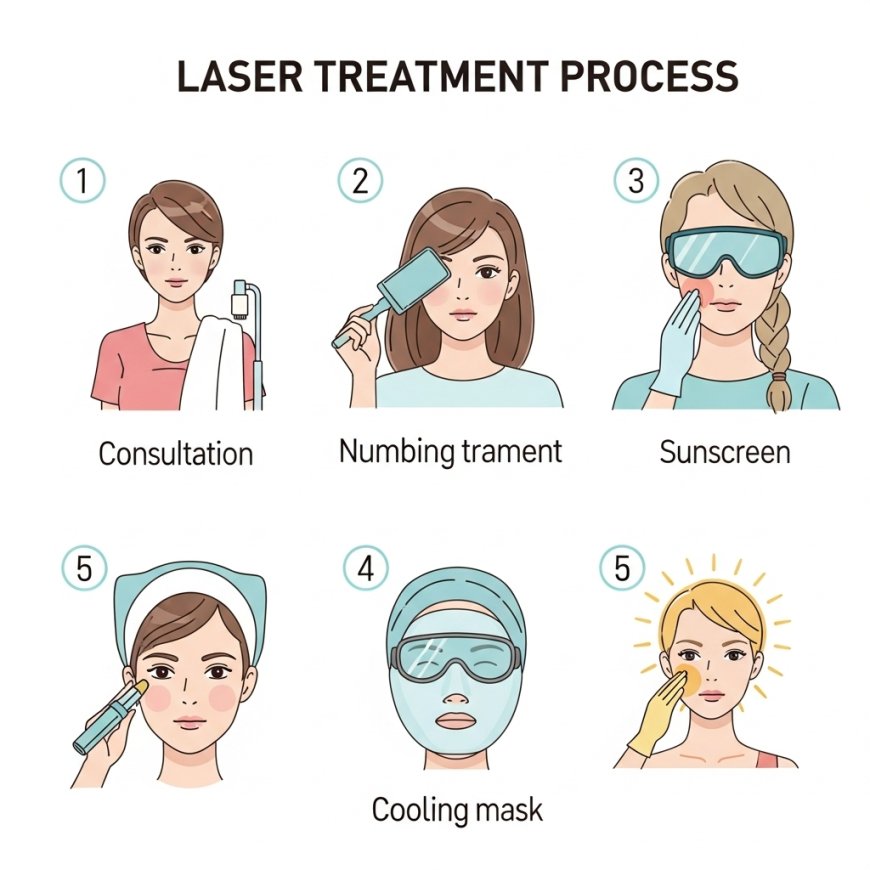 LASER TREATMENT PROCESS

1

Consultation

2

Numbing trament

3

Sunscreen

5

4

Cooling mask

5